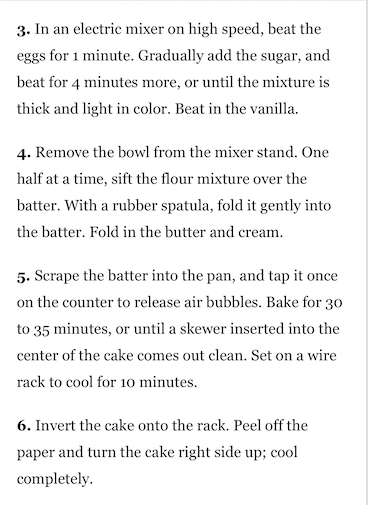 3. In an electric mixer on high speed, beat the eggs for 1 minute. Gradually add the sugar, and beat for 4 minutes more, or until the mixture is thick and light in color. Beat in the vanilla.

4. Remove the bowl from the mixer stand. One half at a time, sift the flour mixture over the batter. With a rubber spatula, fold it gently into the batter. Fold in the butter and cream.

5. Scrape the batter into the pan, and tap it once on the counter to release air bubbles. Bake for 30 to 35 minutes, or until a skewer inserted into the center of the cake comes out clean. Set on a wire rack to cool for 10 minutes.

6. Invert the cake onto the rack. Peel off the paper and turn the cake right side up; cool completely.